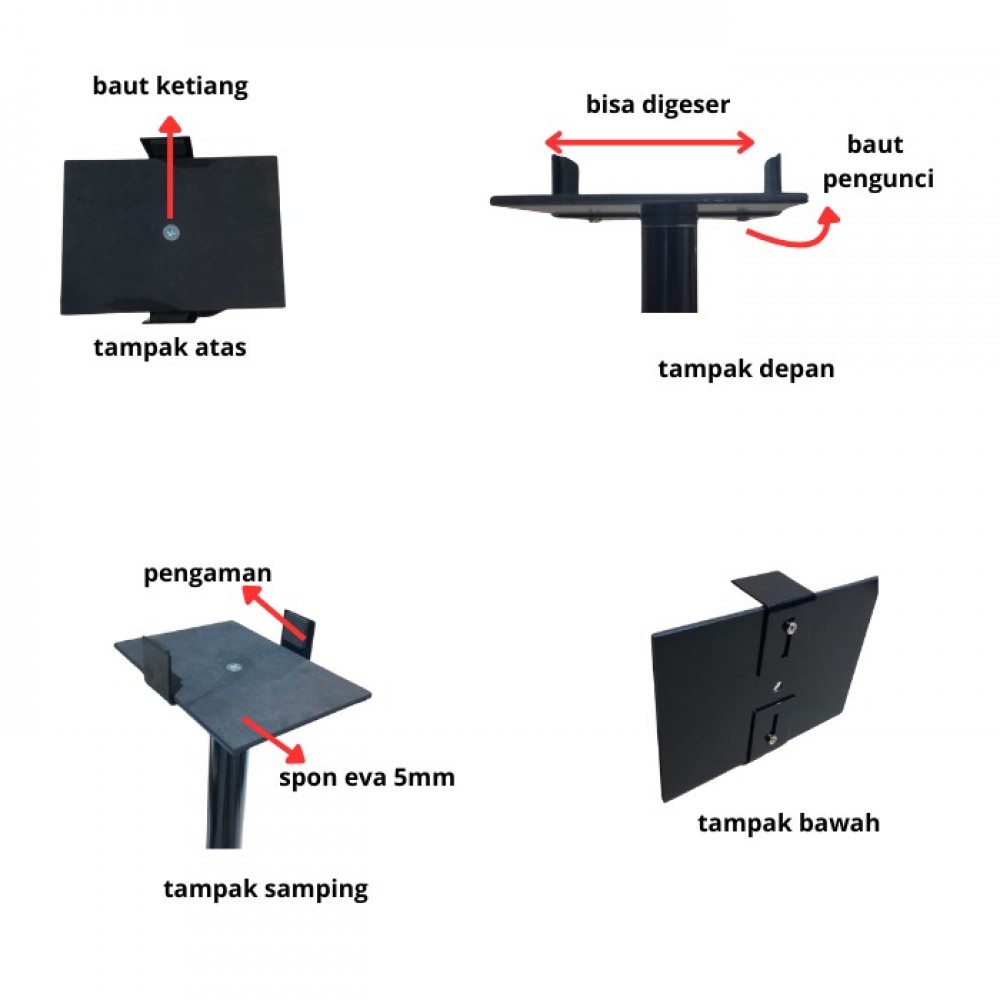 baut ketiang

tampak atas

bisa digeser

baut pengunci

tampak depan

pengaman

spon eva 5mm

tampak samping

tampak bawah